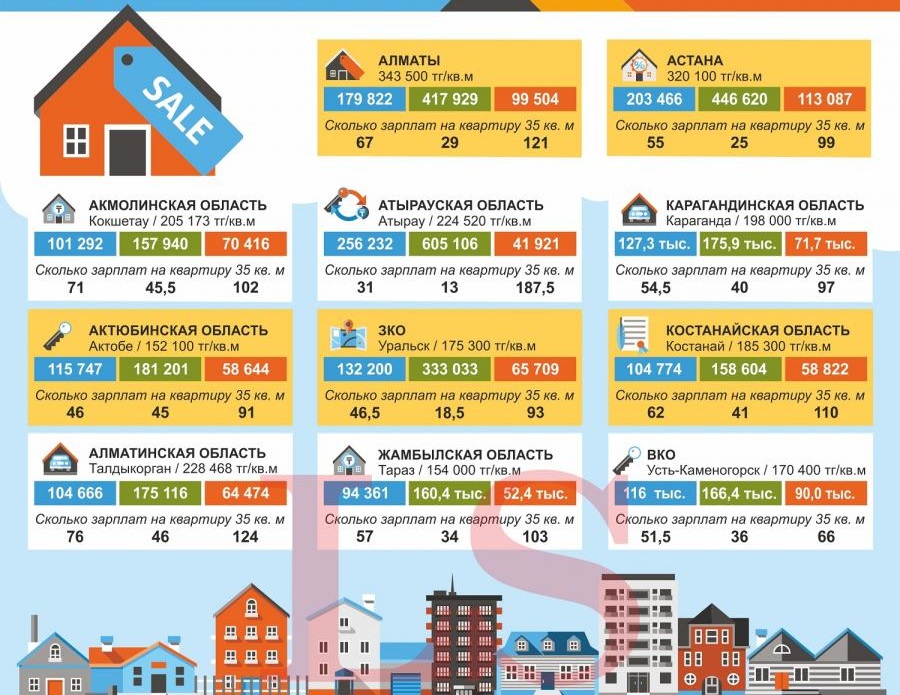 SALE

АЛМАТЫ
343 500 тг/кв.м
179 822 417 929 99 504
Сколько зарплат на квартиру 35 кв. м
67 29 121

АСТАНА
320 100 тг/кв.м
203 466 446 620 113 087
Сколько зарплат на квартиру 35 кв. м
55 25 99

АКМОЛИНСКАЯ ОБЛАСТЬ
Кокшетау / 205 173 тг/кв.м
101 292 157 940 70 416
Сколько зарплат на квартиру 35 кв. м
71 45,5 102

АТЫРАУСКАЯ ОБЛАСТЬ
Атырау / 224 520 тг/кв.м
256 232 605 106 41 921
Сколько зарплат на квартиру 35 кв. м
31 13 187,5

КАРАГАНДИНСКАЯ ОБЛАСТЬ
Караганда / 198 000 тг/кв.м
127,3 тыс. 175,9 тыс. 71,7 тыс.
Сколько зарплат на квартиру 35 кв. м
54,5 40 97

АКТЮБИНСКАЯ ОБЛАСТЬ
Актобе / 152 100 тг/кв.м
115 747 181 201 58 644
Сколько зарплат на квартиру 35 кв. м
46 45 91

ЗКО
Уральск / 175 300 тг/кв.м
132 200 333 033 65 709
Сколько зарплат на квартиру 35 кв. м
46,5 18,5 93

КОСТАНАЙСКАЯ ОБЛАСТЬ
Костанай / 185 300 тг/кв.м
104 774 158 604 58 822
Сколько зарплат на квартиру 35 кв. м
62 41 110

АЛМАТИНСКАЯ ОБЛАСТЬ
Талдыкорган / 228 468 тг/кв.м
104 666 175 116 64 474
Сколько зарплат на квартиру 35 кв. м
76 46 124

ЖАМБЫЛСКАЯ ОБЛАСТЬ
Тараз / 154 000 тг/кв.м
94 361 160,4 тыс. 52,4 тыс.
Сколько зарплат на квартиру 35 кв. м
57 34 103

ВКО
Усть-Каменогорск / 170 400 тг/кв.м
116 тыс. 166,4 тыс. 90,0 тыс.
Сколько зарплат на квартиру 35 кв. м
51,5 36 66